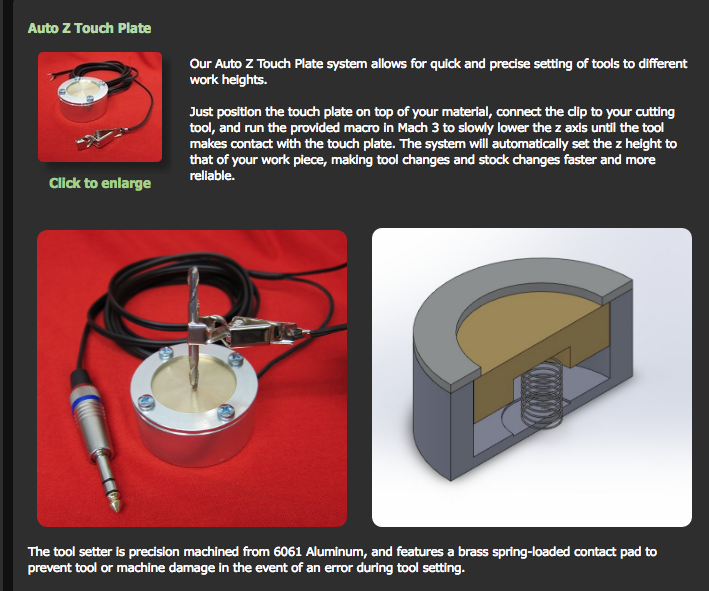 Auto Z Touch Plate

Click to enlarge

Our Auto Z Touch Plate system allows for quick and precise setting of tools to different work heights.

Just position the touch plate on top of your material, connect the clip to your cutting tool, and run the provided macro in Mach 3 to slowly lower the z axis until the tool makes contact with the touch plate. The system will automatically set the z height to that of your work piece, making tool changes and stock changes faster and more reliable.

The tool setter is precision machined from 6061 Aluminum, and features a brass spring-loaded contact pad to prevent tool or machine damage in the event of an error during tool setting.